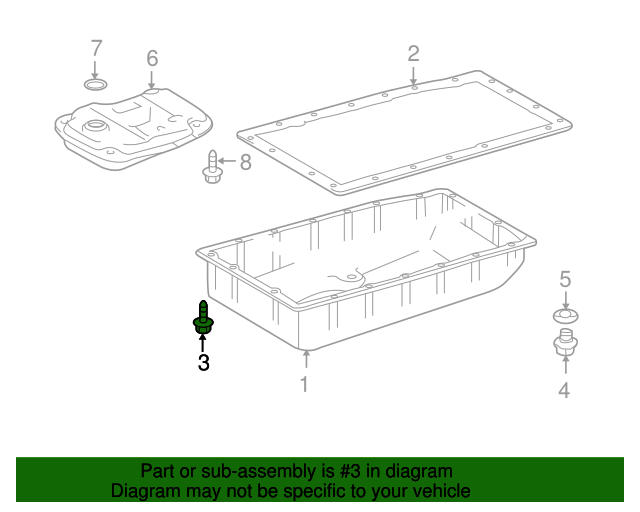 7
6
2
8
5
3
1
4

Part or sub-assembly is #3 in diagram
Diagram may not be specific to your vehicle