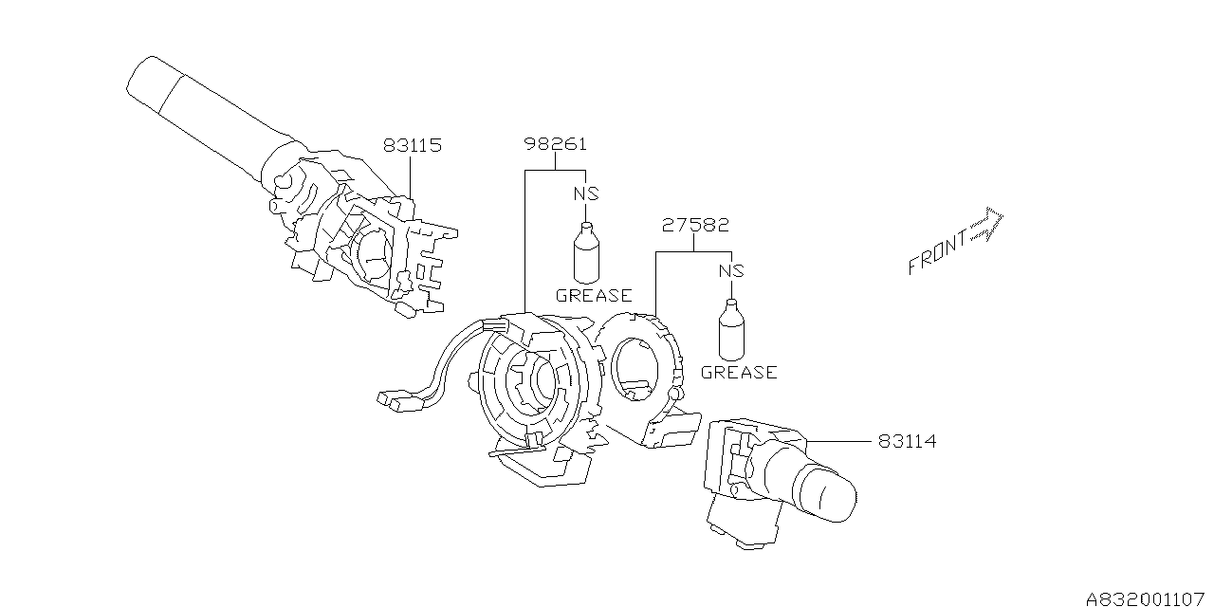 83115

98261

NS

GREASE

27582

NS

GREASE

FRONT

83114

A832001107