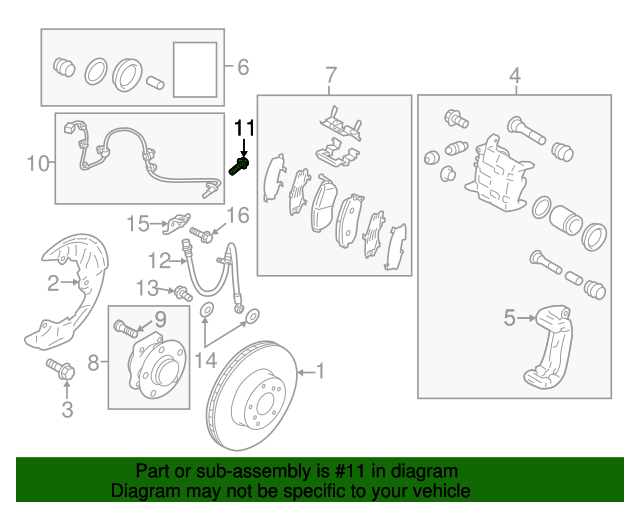 6
7
4
11
10
15
16
12
2
13
9
5
8
14
1
3

Part or sub-assembly is #11 in diagram
Diagram may not be specific to your vehicle