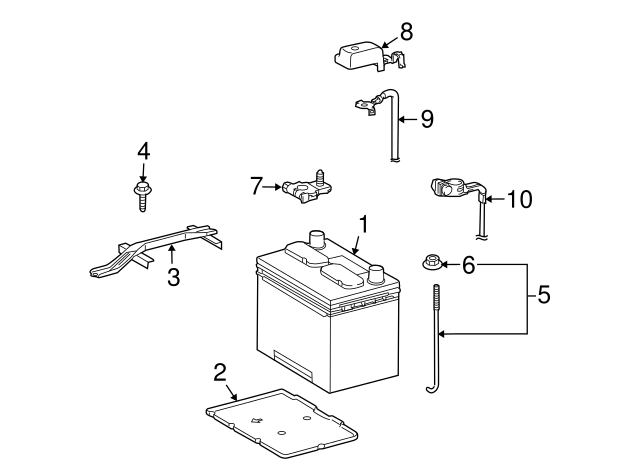 8
9
4
7
10
1
3
6
5
2