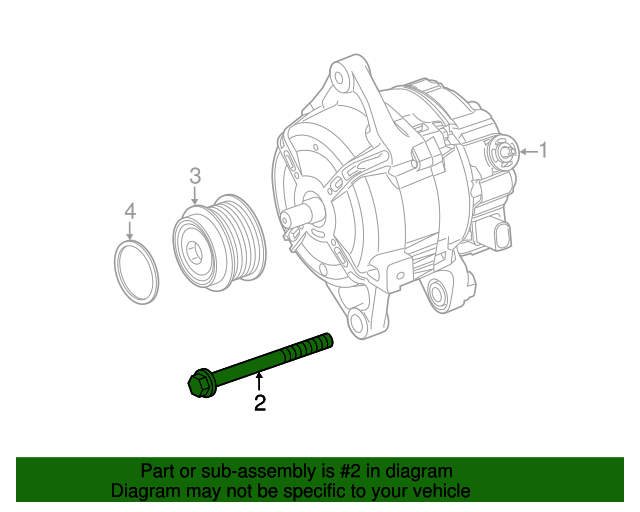 1
3
4
2

Part or sub-assembly is #2 in diagram
Diagram may not be specific to your vehicle