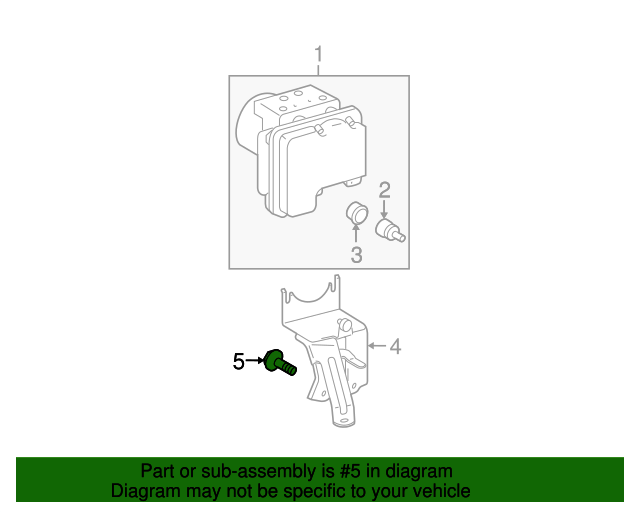 1
2
3
4
5

Part or sub-assembly is #5 in diagram
Diagram may not be specific to your vehicle