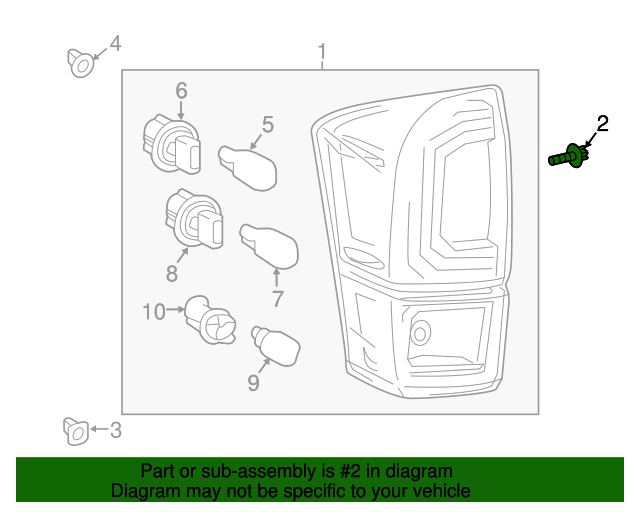 4
1
6
5
2
8
7
10
9
3

Part or sub-assembly is #2 in diagram
Diagram may not be specific to your vehicle