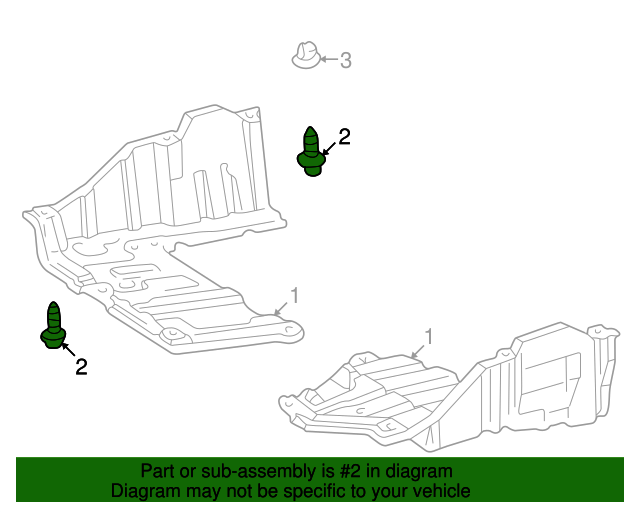 3
2
1
2
1

Part or sub-assembly is #2 in diagram
Diagram may not be specific to your vehicle