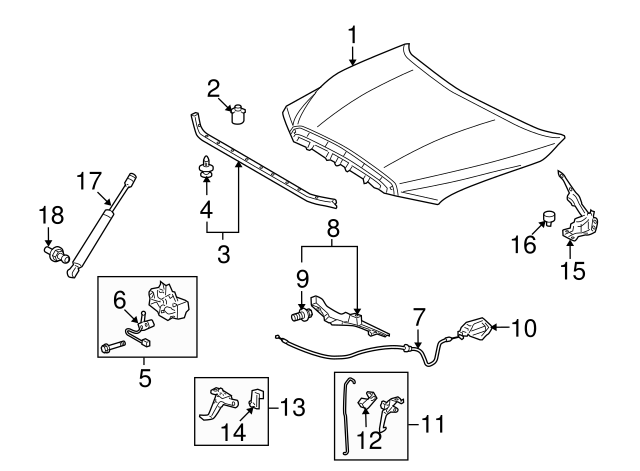 1
2
17
18
4
3
8
9
16
15
6
7
10
5
13
14
12
11