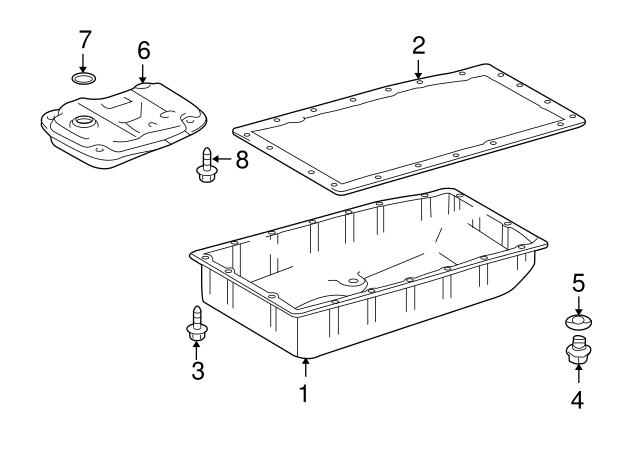 7
6
2
8
5
3
1
4