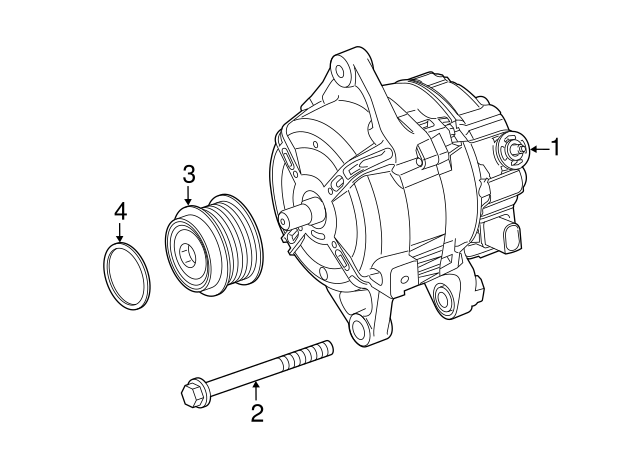 1
3
4
2