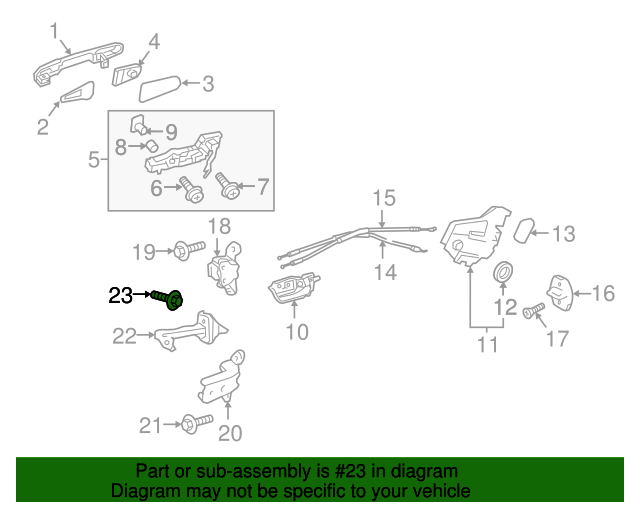 1
4
3
2
9
8
5
6
7
15
18
13
19
14
23
16
12
10
22
17
11
21
20

Part or sub-assembly is #23 in diagram
Diagram may not be specific to your vehicle